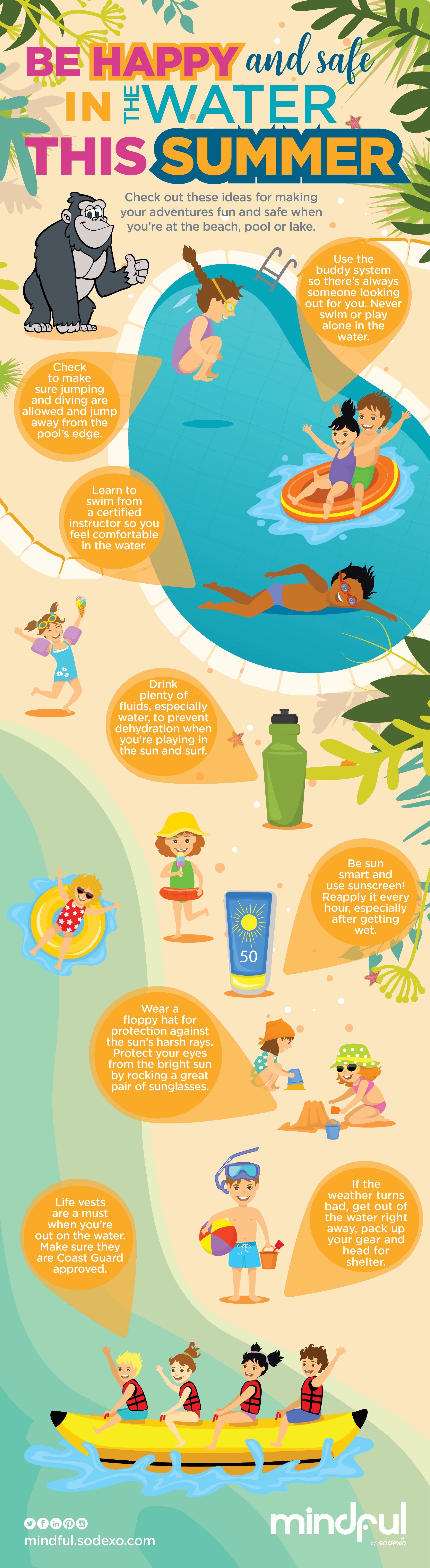 BE HAPPY and safe IN THE WATER THIS SUMMER

Check out these ideas for making your adventures fun and safe when you're at the beach, pool or lake.

Use the buddy system so there's always someone looking out for you. Never swim or play alone in the water.

Check to make sure jumping and diving are allowed and jump away from the pool's edge.

Learn to swim from a certified instructor so you feel comfortable in the water.

Drink plenty of fluids, especially water, to prevent dehydration when you're playing in the sun and surf.

Be sun smart and use sunscreen! Reapply it every hour, especially after getting wet.

50

Wear a floppy hat for protection against the sun's harsh rays. Protect your eyes from the bright sun by rocking a great pair of sunglasses.

Life vests are a must when you're out on the water. Make sure they are Coast Guard approved.

If the weather turns bad, get out of the water right away, pack up your gear and head for shelter.

mindful.sodexo.com

mindful by sodexo