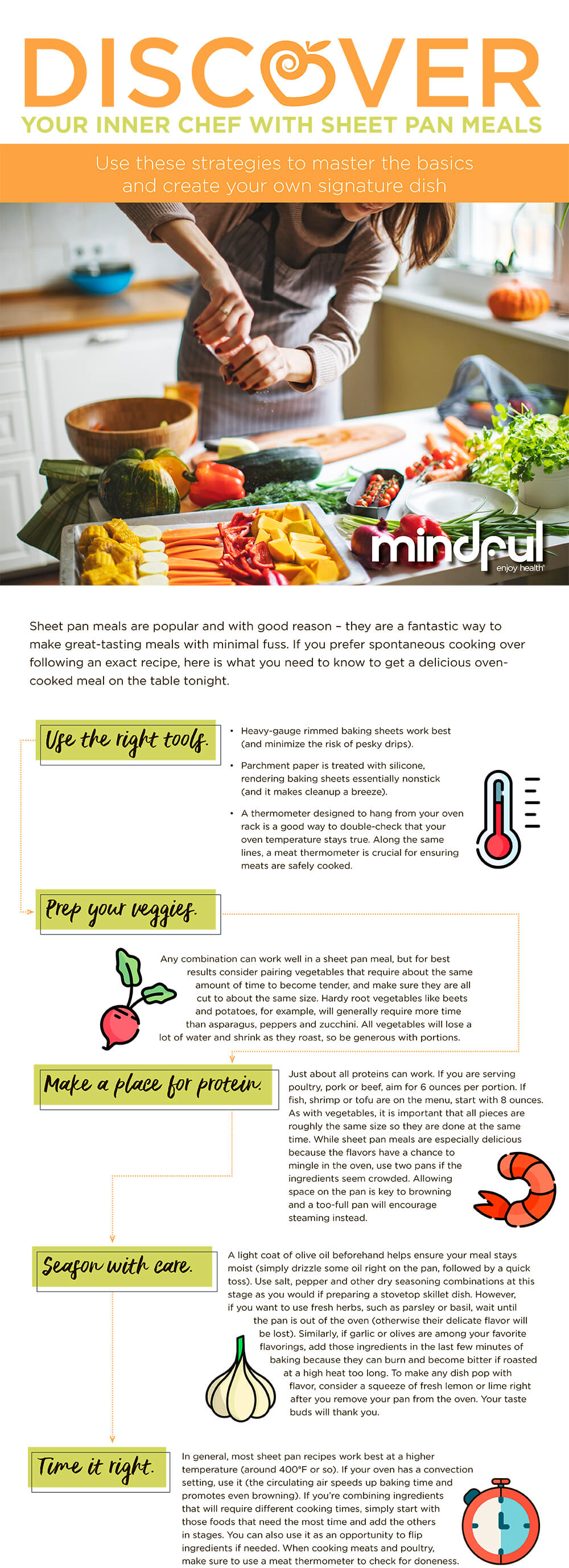 DISCOVER
YOUR INNER CHEF WITH SHEET PAN MEALS

Use these strategies to master the basics and create your own signature dish

mindful
enjoy health

Sheet pan meals are popular and with good reason – they are a fantastic way to make great-tasting meals with minimal fuss. If you prefer spontaneous cooking over following an exact recipe, here is what you need to know to get a delicious oven-cooked meal on the table tonight.

Use the right tools.

• Heavy-gauge rimmed baking sheets work best (and minimize the risk of pesky drips).

• Parchment paper is treated with silicone, rendering baking sheets essentially nonstick (and it makes cleanup a breeze).

• A thermometer designed to hang from your oven rack is a good way to double-check that your oven temperature stays true. Along the same lines, a meat thermometer is crucial for ensuring meats are safely cooked.

Prep your veggies.

Any combination can work well in a sheet pan meal, but for best results consider pairing vegetables that require about the same amount of time to become tender, and make sure they are all cut to about the same size. Hardy root vegetables like beets and potatoes, for example, will generally require more time than asparagus, peppers and zucchini. All vegetables will lose a lot of water and shrink as they roast, so be generous with portions.

Make a place for protein.

Just about all proteins can work. If you are serving poultry, pork or beef, aim for 6 ounces per portion. If fish, shrimp or tofu are on the menu, start with 8 ounces. As with vegetables, it is important that all pieces are roughly the same size so they are done at the same time. While sheet pan meals are especially delicious because the flavors have a chance to mingle in the oven, use two pans if the ingredients seem crowded. Allowing space on the pan is key to browning and a too-full pan will encourage steaming instead.

Season with care.

A light coat of olive oil beforehand helps ensure your meal stays moist (simply drizzle some oil right on the pan, followed by a quick toss). Use salt, pepper and other dry seasoning combinations at this stage as you would if preparing a stovetop skillet dish. However, if you want to use fresh herbs, such as parsley or basil, wait until the pan is out of the oven (otherwise their delicate flavor will be lost). Similarly, if garlic or olives are among your favorite flavorings, add those ingredients in the last few minutes of baking because they can burn and become bitter if roasted at a high heat too long. To make any dish pop with flavor, consider a squeeze of fresh lemon or lime right after you remove your pan from the oven. Your taste buds will thank you.

Time it right.

In general, most sheet pan recipes work best at a higher temperature (around 400°F or so). If your oven has a convection setting, use it (the circulating air speeds up baking time and promotes even browning). If you're combining ingredients that will require different cooking times, simply start with those foods that need the most time and add the others in stages. You can also use it as an opportunity to flip ingredients if needed. When cooking meats and poultry, make sure to use a meat thermometer to check for doneness.