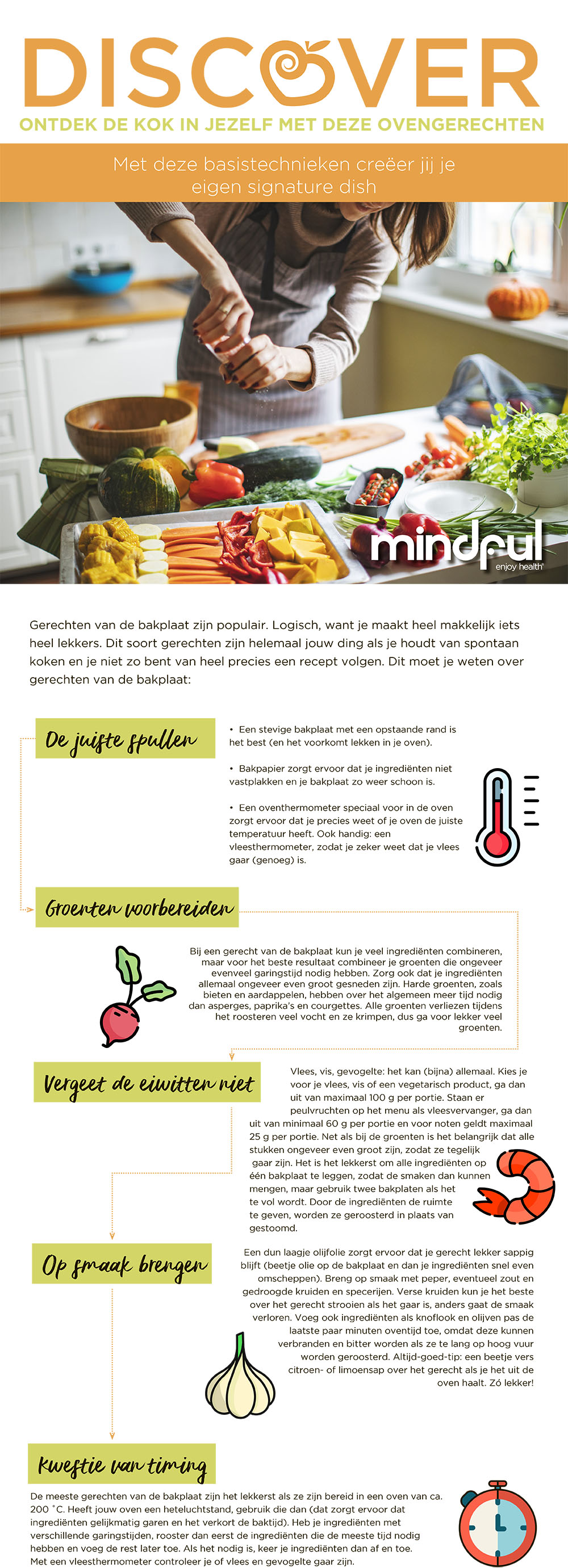 DISCOVER
ONTDEK DE KOK IN JEZELF MET DEZE OVENGERECHTEN

Met deze basistechnieken creëer jij je eigen signature dish

mindful
enjoy health

Gerechten van de bakplaat zijn populair. Logisch, want je maakt heel makkelijk iets heel lekkers. Dit soort gerechten zijn helemaal jouw ding als je houdt van spontaan koken en je niet zo bent van heel precies een recept volgen. Dit moet je weten over gerechten van de bakplaat:

De juiste spullen

• Een stevige bakplaat met een opstaande rand is het best (en het voorkomt lekken in je oven).

• Bakpapier zorgt ervoor dat je ingrediënten niet vastplakken en je bakplaat zo weer schoon is.

• Een oventhermometer speciaal voor in de oven zorgt ervoor dat je precies weet of je oven de juiste temperatuur heeft. Ook handig: een vleesthermometer, zodat je zeker weet dat je vlees gaar (genoeg) is.

Groenten voorbereiden

Bij een gerecht van de bakplaat kun je veel ingrediënten combineren, maar voor het beste resultaat combineer je groenten die ongeveer evenveel garingstijd nodig hebben. Zorg ook dat je ingrediënten allemaal ongeveer even groot gesneden zijn. Harde groenten, zoals bieten en aardappelen, hebben over het algemeen meer tijd nodig dan asperges, paprika's en courgettes. Alle groenten verliezen tijdens het roosteren veel vocht en ze krimpen, dus ga voor lekker veel groenten.

Vergeet de eiwitten niet

Vlees, vis, gevogelte: het kan (bijna) allemaal. Kies je voor je vlees, vis of een vegetarisch product, ga dan uit van maximaal 100 g per portie. Staan er peulvruchten op het menu als vleesvervanger, ga dan uit van minimaal 60 g per portie en voor noten geldt maximaal 25 g per portie. Net als bij de groenten is het belangrijk dat alle stukken ongeveer even groot zijn, zodat ze tegelijk gaar zijn. Het is het lekkerst om alle ingrediënten op één bakplaat te leggen, zodat de smaken dan kunnen mengen, maar gebruik twee bakplaten als het te vol wordt. Door de ingrediënten de ruimte te geven, worden ze geroosterd in plaats van gestoomd.

Op smaak brengen

Een dun laagje olijfolie zorgt ervoor dat je gerecht lekker sappig blijft (beetje olie op de bakplaat en dan je ingrediënten snel even omscheppen). Breng op smaak met peper, eventueel zout en gedroogde kruiden en specerijen. Verse kruiden kun je het beste over het gerecht strooien als het gaar is, anders gaat de smaak verloren. Voeg ook ingrediënten als knoflook en olijven pas de laatste paar minuten oventijd toe, omdat deze kunnen verbranden en bitter worden als ze te lang op hoog vuur worden geroosterd. Altijd-goed-tip: een beetje vers citroen- of limoensap over het gerecht als je het uit de oven haalt. Zó lekker!

Kwestie van timing

De meeste gerechten van de bakplaat zijn het lekkerst als ze zijn bereid in een oven van ca. 200 ˚C. Heeft jouw oven een heteluchtstand, gebruik die dan (dat zorgt ervoor dat ingrediënten gelijkmatig garen en het verkort de baktijd). Heb je ingrediënten met verschillende garingstijden, rooster dan eerst de ingrediënten die de meeste tijd nodig hebben en voeg de rest later toe. Als het nodig is, keer je ingrediënten dan af en toe. Met een vleesthermometer controleer je of vlees en gevogelte gaar zijn.