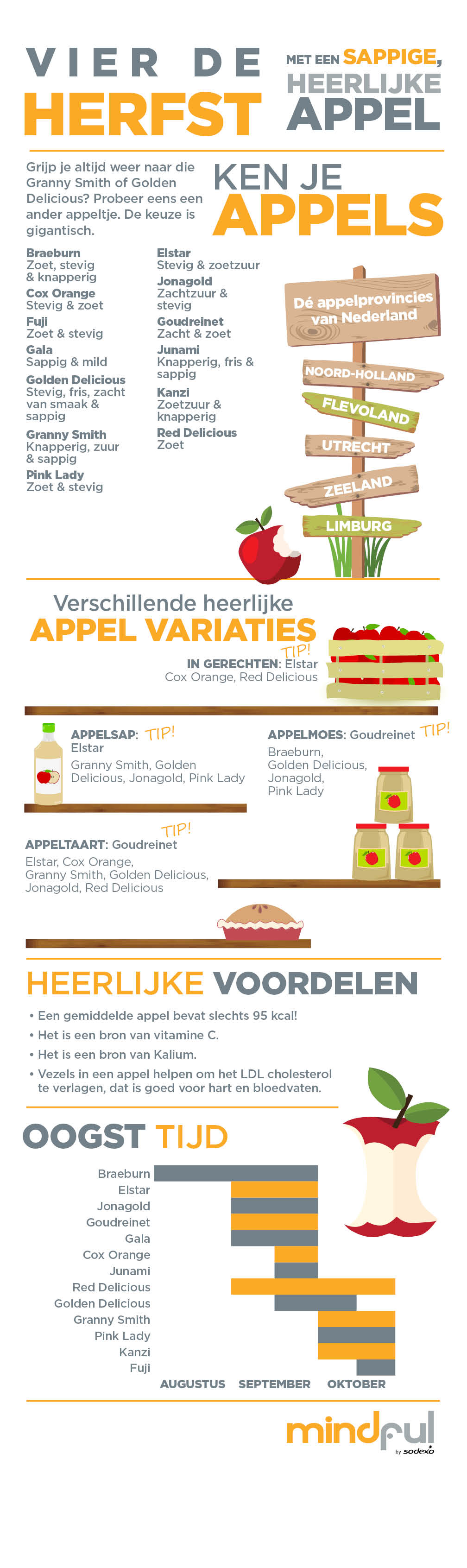 VIER DE HERFST

MET EEN SAPPIGE, HEERLIJKE APPEL

Grijp je altijd weer naar die Granny Smith of Golden Delicious? Probeer eens een ander appeltje. De keuze is gigantisch.

KEN JE APPELS

Braeburn
Zoet, stevig & knapperig

Cox Orange
Stevig & zoet

Fuji
Zoet & stevig

Gala
Sappig & mild

Golden Delicious
Stevig, fris, zacht van smaak & sappig

Granny Smith
Knapperig, zuur & sappig

Pink Lady
Zoet & stevig

Elstar
Stevig & zoetzuur

Jonagold
Zachtzuur & stevig

Goudreinet
Zacht & zoet

Junami
Knapperig, fris & sappig

Kanzi
Zoetzuur & knapperig

Red Delicious
Zoet

Dé appelprovincies van Nederland

NOORD-HOLLAND

FLEVOLAND

UTRECHT

ZEELAND

LIMBURG

Verschillende heerlijke APPEL VARIATIES

TIP!
IN GERECHTEN: Elstar
Cox Orange, Red Delicious

APPELSAP: TIP! Elstar
Granny Smith, Golden Delicious, Jonagold, Pink Lady

APPELMOES: Goudreinet TIP!
Braeburn, Golden Delicious, Jonagold, Pink Lady

TIP!
APPELTAART: Goudreinet
Elstar, Cox Orange, Granny Smith, Golden Delicious, Jonagold, Red Delicious

HEERLIJKE VOORDELEN

• Een gemiddelde appel bevat slechts 95 kcal!
• Het is een bron van vitamine C.
• Het is een bron van Kalium.
• Vezels in een appel helpen om het LDL cholesterol te verlagen, dat is goed voor hart en bloedvaten.

OOGST TIJD

Braeburn
Elstar
Jonagold
Goudreinet
Gala
Cox Orange
Junami
Red Delicious
Golden Delicious
Granny Smith
Pink Lady
Kanzi
Fuji

AUGUSTUS SEPTEMBER OKTOBER

mindful by sodexo