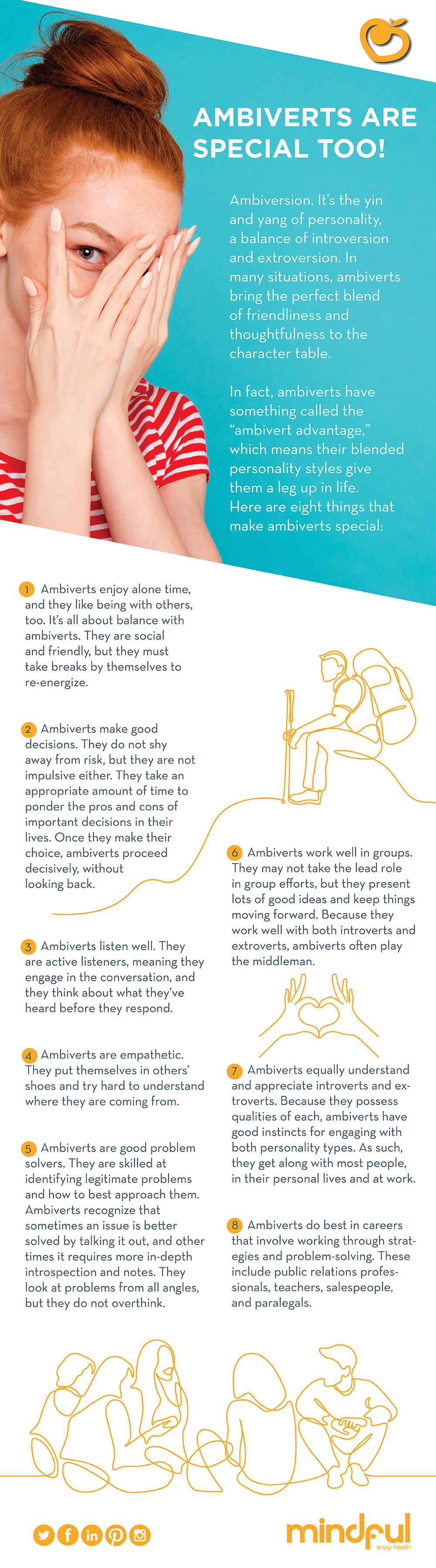 AMBIVERTS ARE SPECIAL TOO!

Ambiversion. It's the yin and yang of personality, a balance of introversion and extroversion. In many situations, ambiverts bring the perfect blend of friendliness and thoughtfulness to the character table.

In fact, ambiverts have something called the "ambivert advantage," which means their blended personality styles give them a leg up in life. Here are eight things that make ambiverts special:

1 Ambiverts enjoy alone time, and they like being with others, too. It's all about balance with ambiverts. They are social and friendly, but they must take breaks by themselves to re-energize.

2 Ambiverts make good decisions. They do not shy away from risk, but they are not impulsive either. They take an appropriate amount of time to ponder the pros and cons of important decisions in their lives. Once they make their choice, ambiverts proceed decisively, without looking back.

3 Ambiverts listen well. They are active listeners, meaning they engage in the conversation, and they think about what they've heard before they respond.

4 Ambiverts are empathetic. They put themselves in others' shoes and try hard to understand where they are coming from.

5 Ambiverts are good problem solvers. They are skilled at identifying legitimate problems and how to best approach them. Ambiverts recognize that sometimes an issue is better solved by talking it out, and other times it requires more in-depth introspection and notes. They look at problems from all angles, but they do not overthink.

6 Ambiverts work well in groups. They may not take the lead role in group efforts, but they present lots of good ideas and keep things moving forward. Because they work well with both introverts and extroverts, ambiverts often play the middleman.

7 Ambiverts equally understand and appreciate introverts and extroverts. Because they possess qualities of each, ambiverts have good instincts for engaging with both personality types. As such, they get along with most people, in their personal lives and at work.

8 Ambiverts do best in careers that involve working through strategies and problem-solving. These include public relations professionals, teachers, salespeople, and paralegals.

mindful
enjoy health